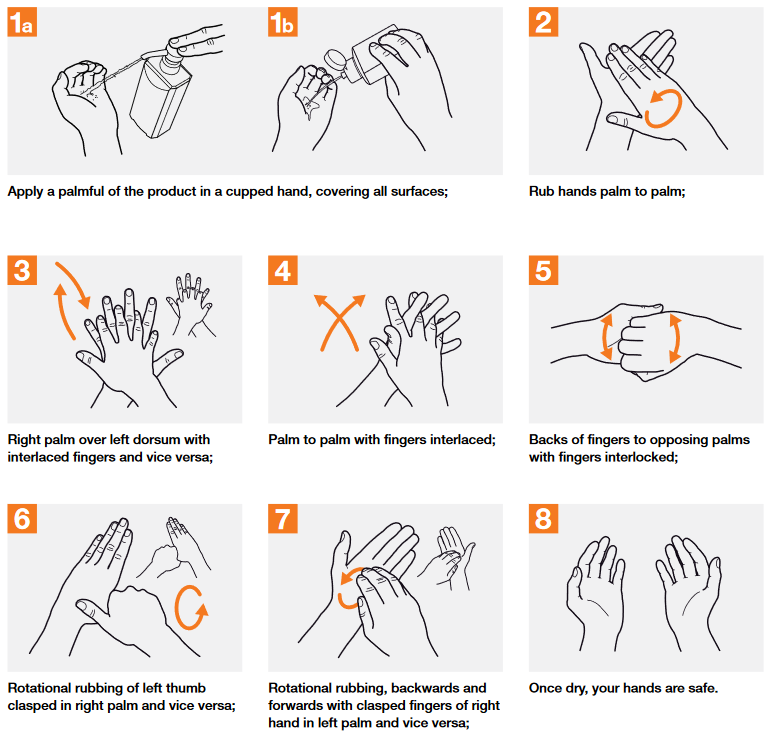 1a

1b

Apply a palmful of the product in a cupped hand, covering all surfaces;

2

Rub hands palm to palm;

3

Right palm over left dorsum with interlaced fingers and vice versa;

4

Palm to palm with fingers interlaced;

5

Backs of fingers to opposing palms with fingers interlocked;

6

Rotational rubbing of left thumb clasped in right palm and vice versa;

7

Rotational rubbing, backwards and forwards with clasped fingers of right hand in left palm and vice versa;

8

Once dry, your hands are safe.